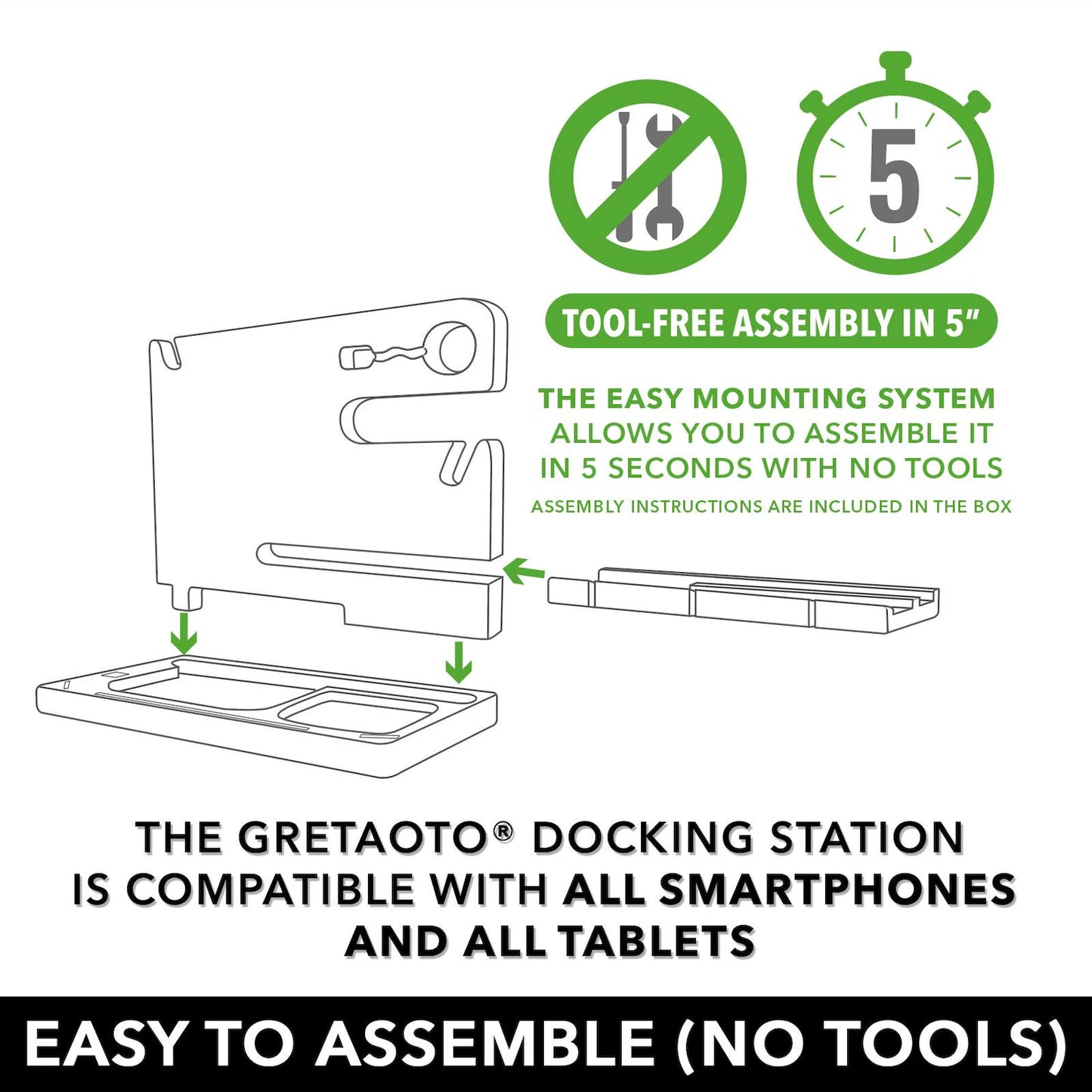 5

TOOL-FREE ASSEMBLY IN 5"

THE EASY MOUNTING SYSTEM ALLOWS YOU TO ASSEMBLE IT IN 5 SECONDS WITH NO TOOLS
ASSEMBLY INSTRUCTIONS ARE INCLUDED IN THE BOX

THE GRETAOTO® DOCKING STATION IS COMPATIBLE WITH ALL SMARTPHONES AND ALL TABLETS

EASY TO ASSEMBLE (NO TOOLS)