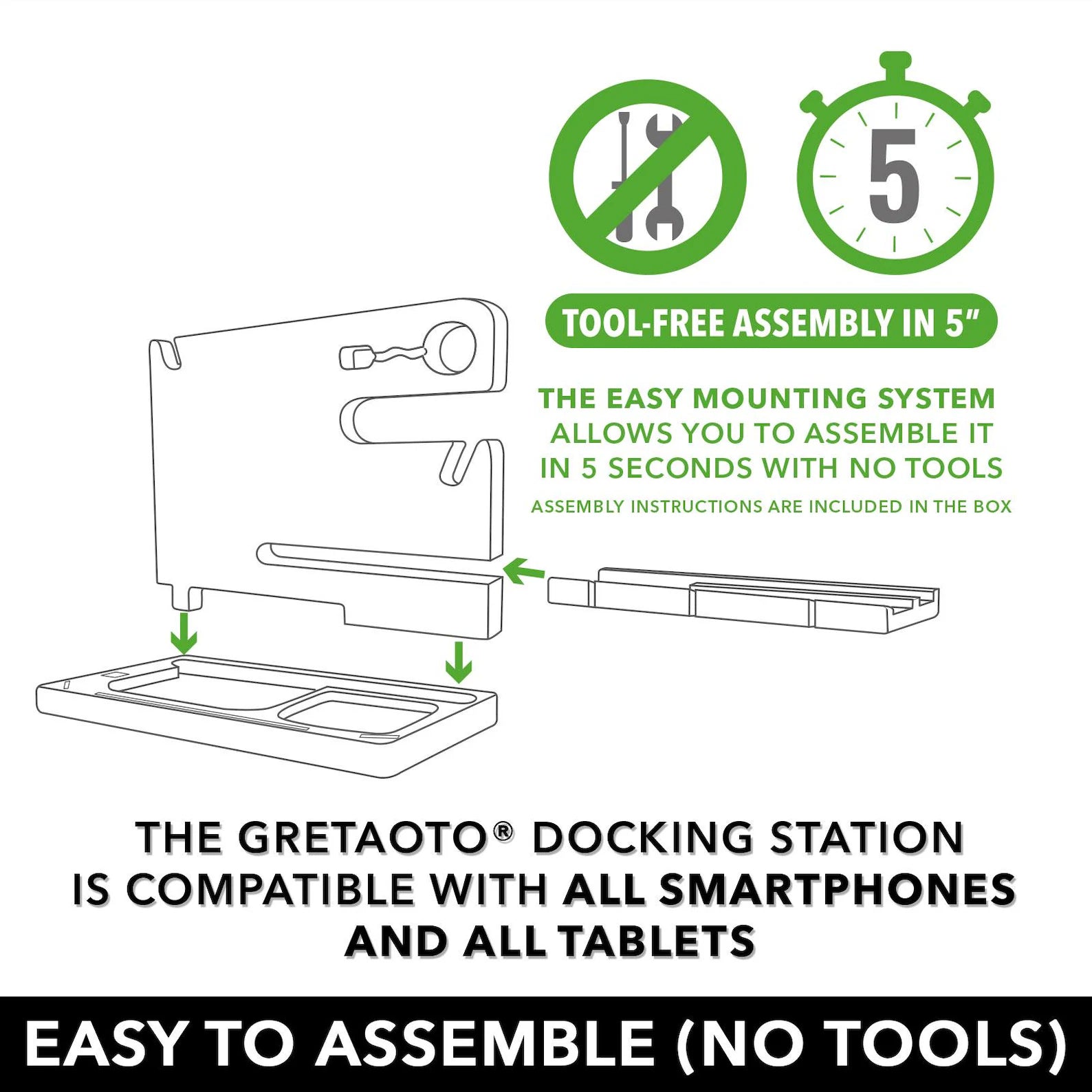 5

TOOL-FREE ASSEMBLY IN 5"

THE EASY MOUNTING SYSTEM ALLOWS YOU TO ASSEMBLE IT IN 5 SECONDS WITH NO TOOLS

ASSEMBLY INSTRUCTIONS ARE INCLUDED IN THE BOX

THE GRETAOTO® DOCKING STATION IS COMPATIBLE WITH ALL SMARTPHONES AND ALL TABLETS

EASY TO ASSEMBLE (NO TOOLS)