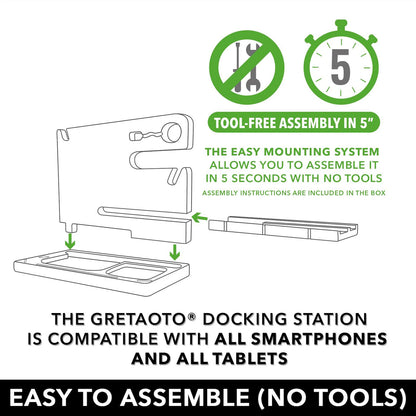 5

TOOL-FREE ASSEMBLY IN 5"

THE EASY MOUNTING SYSTEM ALLOWS YOU TO ASSEMBLE IT IN 5 SECONDS WITH NO TOOLS

ASSEMBLY INSTRUCTIONS ARE INCLUDED IN THE BOX

THE GRETAOTO® DOCKING STATION IS COMPATIBLE WITH ALL SMARTPHONES AND ALL TABLETS

EASY TO ASSEMBLE (NO TOOLS)